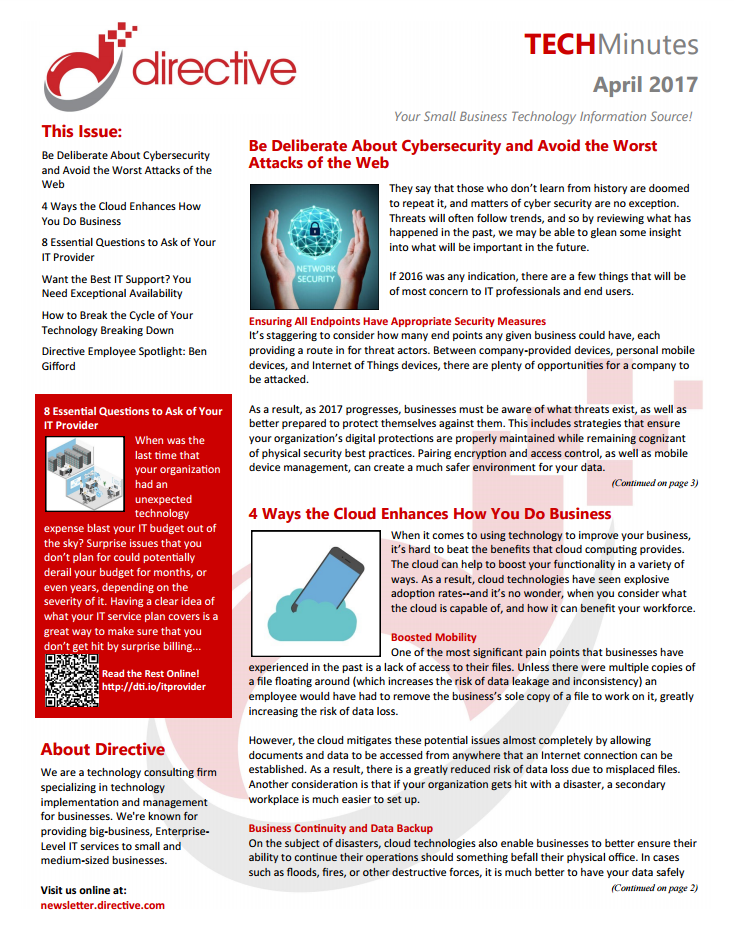 directive

TECHMinutes
April 2017
Your Small Business Technology Information Source!

This Issue:

Be Deliberate About Cybersecurity and Avoid the Worst Attacks of the Web

4 Ways the Cloud Enhances How You Do Business

8 Essential Questions to Ask of Your IT Provider

Want the Best IT Support? You Need Exceptional Availability

How to Break the Cycle of Your Technology Breaking Down

Directive Employee Spotlight: Ben Gifford

8 Essential Questions to Ask of Your IT Provider

When was the last time that your organization had an unexpected technology expense blast your IT budget out of the sky? Surprise issues that you don't plan for could potentially derail your budget for months, or even years, depending on the severity of it. Having a clear idea of what your IT service plan covers is a great way to make sure that you don't get hit by surprise billing...

Read the Rest Online!
http://dti.io/itprovider

About Directive

We are a technology consulting firm specializing in technology implementation and management for businesses. We're known for providing big-business, Enterprise-Level IT services to small and medium-sized businesses.

Visit us online at:
newsletter.directive.com

Be Deliberate About Cybersecurity and Avoid the Worst Attacks of the Web

NETWORK SECURITY

They say that those who don't learn from history are doomed to repeat it, and matters of cyber security are no exception. Threats will often follow trends, and so by reviewing what has happened in the past, we may be able to glean some insight into what will be important in the future.

If 2016 was any indication, there are a few things that will be of most concern to IT professionals and end users.

Ensuring All Endpoints Have Appropriate Security Measures
It's staggering to consider how many end points any given business could have, each providing a route in for threat actors. Between company-provided devices, personal mobile devices, and Internet of Things devices, there are plenty of opportunities for a company to be attacked.

As a result, as 2017 progresses, businesses must be aware of what threats exist, as well as better prepared to protect themselves against them. This includes strategies that ensure your organization's digital protections are properly maintained while remaining cognizant of physical security best practices. Pairing encryption and access control, as well as mobile device management, can create a much safer environment for your data.

(Continued on page 3)

4 Ways the Cloud Enhances How You Do Business

When it comes to using technology to improve your business, it's hard to beat the benefits that cloud computing provides. The cloud can help to boost your functionality in a variety of ways. As a result, cloud technologies have seen explosive adoption rates--and it's no wonder, when you consider what the cloud is capable of, and how it can benefit your workforce.

Boosted Mobility
One of the most significant pain points that businesses have experienced in the past is a lack of access to their files. Unless there were multiple copies of a file floating around (which increases the risk of data leakage and inconsistency) an employee would have had to remove the business's sole copy of a file to work on it, greatly increasing the risk of data loss.

However, the cloud mitigates these potential issues almost completely by allowing documents and data to be accessed from anywhere that an Internet connection can be established. As a result, there is a greatly reduced risk of data loss due to misplaced files. Another consideration is that if your organization gets hit with a disaster, a secondary workplace is much easier to set up.

Business Continuity and Data Backup
On the subject of disasters, cloud technologies also enable businesses to better ensure their ability to continue their operations should something befall their physical office. In cases such as floods, fires, or other destructive forces, it is much better to have your data safely

(Continued on page 2)